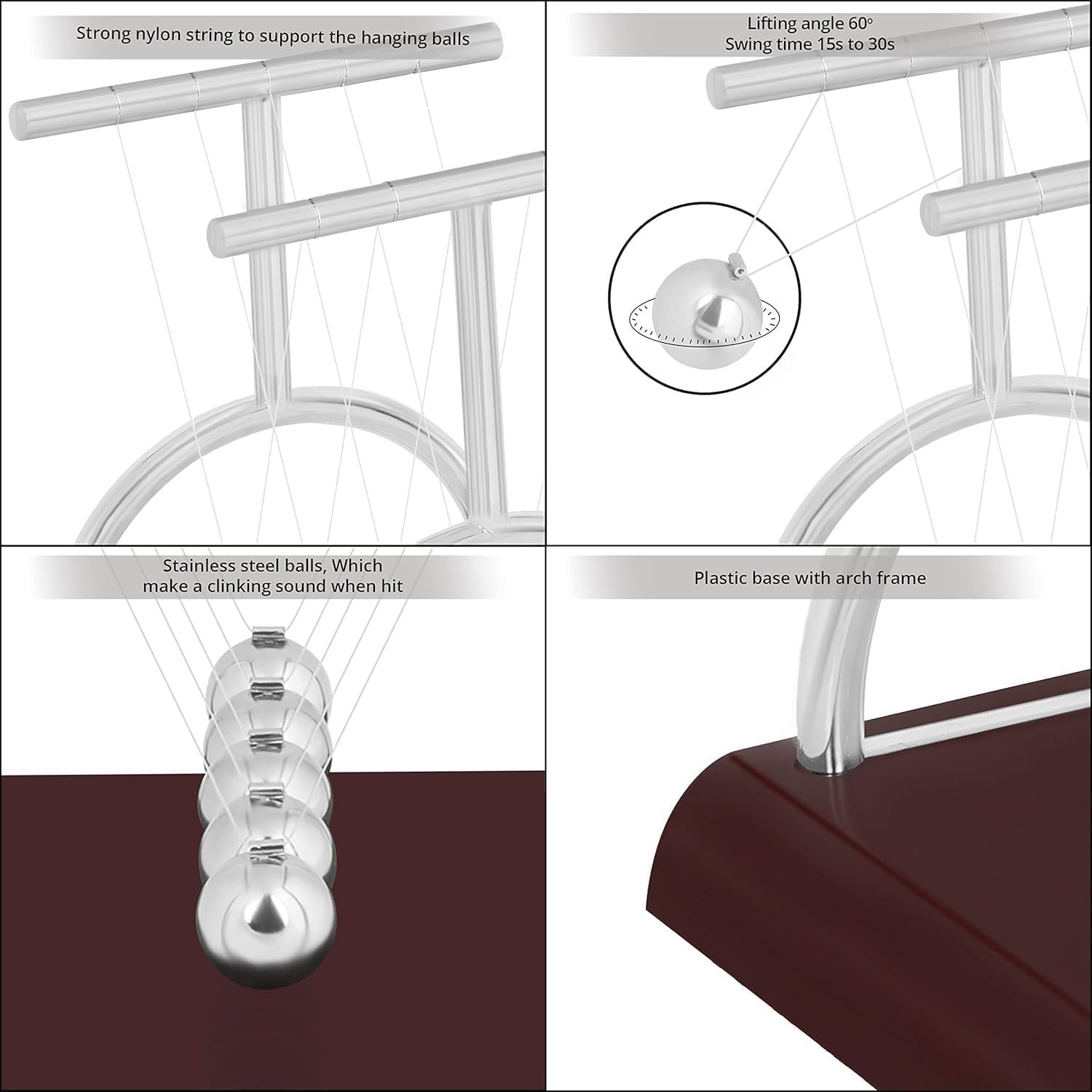 Strong nylon string to support the hanging balls

Lifting angle 60°
Swing time 15s to 30s

Stainless steel balls, Which make a clinking sound when hit

Plastic base with arch frame